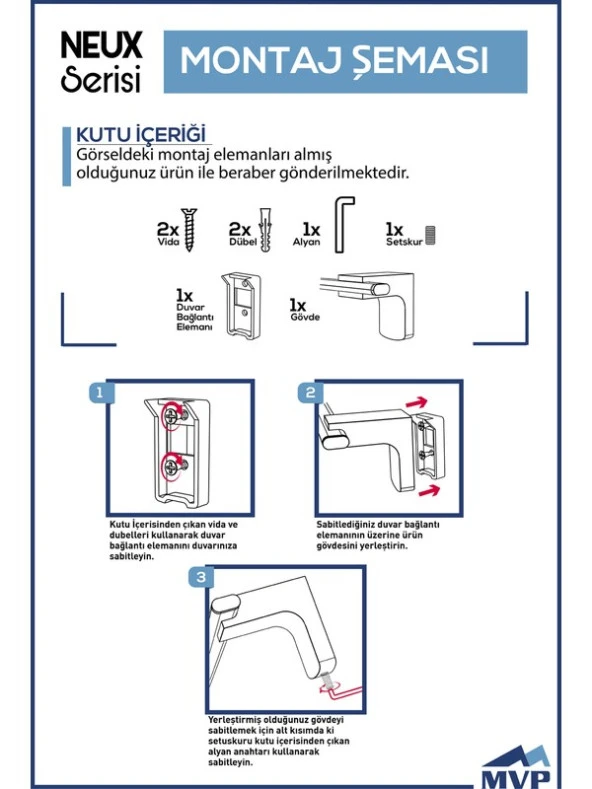 NEUX
Serisi

MONTAJ ŞEMASI

KUTU İÇERİĞİ
Görseldeki montaj elemanları almış olduğunuz ürün ile beraber gönderilmektedir.

2x
Vida

2x
Dübel

1x
Alyan

1x
Setskur

1x
Duvar Bağlantı Elemanı

1x
Gövde

1

Kutu İçerisinden çıkan vida ve dubelleri kullanarak duvar bağlantı elemanını duvarınıza sabitleyin.

2

Sabitlediğiniz duvar bağlantı elemanının üzerine ürün gövdesini yerleştirin.

3

Yerleştirmiş olduğunuz gövdeyi sabitlemek için alt kısımda ki setuskuru kutu içerisinden çıkan alyan anahtarı kullanarak sabitleyin.

MVP