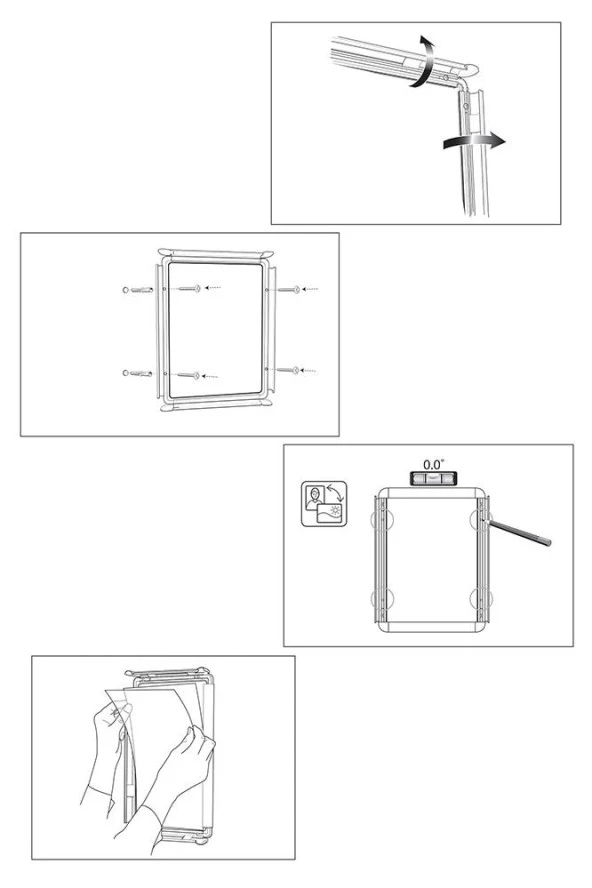 0.0°