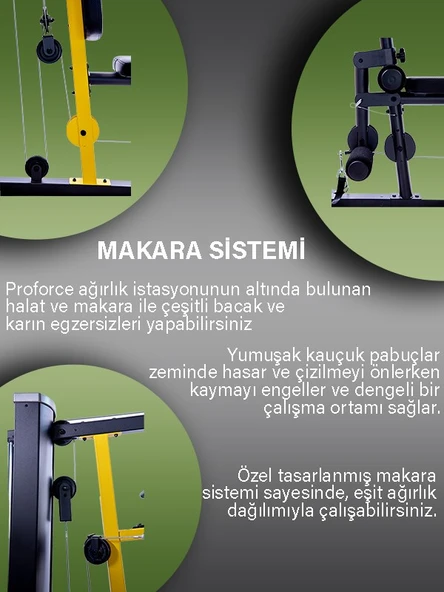 MAKARA SİSTEMİ

Proforce ağırlık istasyonunun altında bulunan halat ve makara ile çeşitli bacak ve karın egzersizleri yapabilirsiniz

Yumuşak kauçuk pabuçlar zeminde hasar ve çizilmeyi önlerken kaymayı engeller ve dengeli bir çalışma ortamı sağlar.

Özel tasarlanmış makara sistemi sayesinde, eşit ağırlık dağılımıyla çalışabilirsiniz.