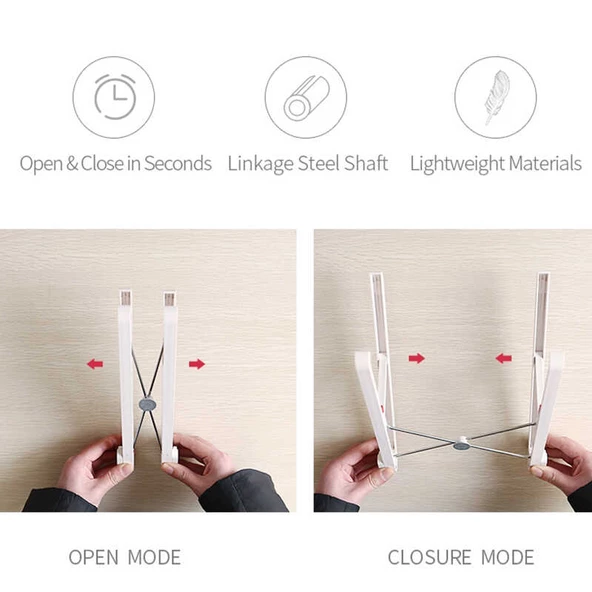 Open & Close in Seconds

Linkage Steel Shaft

Lightweight Materials

OPEN MODE

CLOSURE MODE