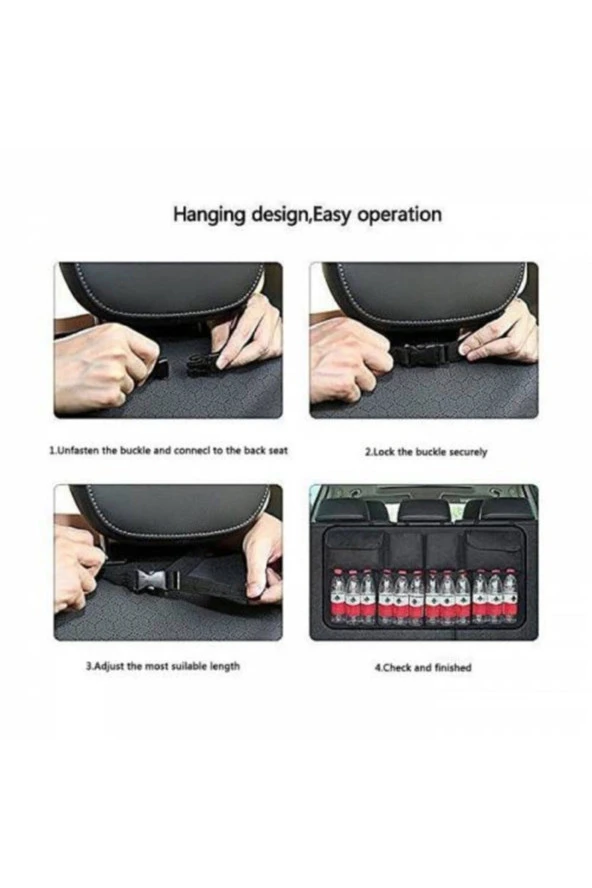 Hanging design,Easy operation

1.Unfasten the buckle and connecl to the back seat

2.Lock the buckle securely

3.Adjust the most suilable length

4.Check and finished