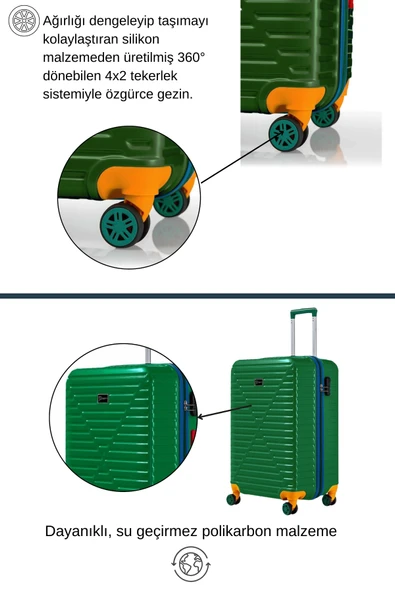 Ağırlığı dengeleyip taşımayı kolaylaştıran silikon malzemeden üretilmiş 360° dönebilen 4x2 tekerlek sistemiyle özgürce gezin.

Dayanıklı, su geçirmez polikarbon malzeme