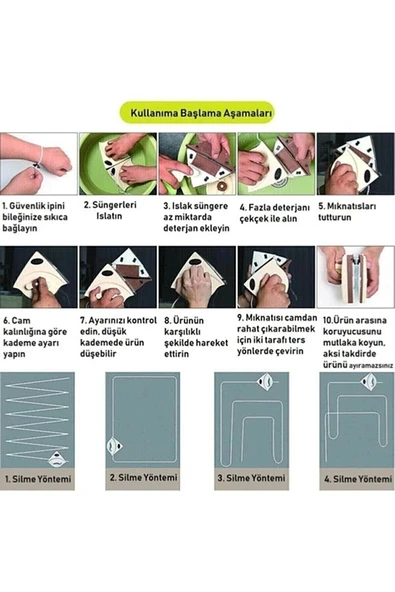 Kullanıma Başlama Aşamaları

1. Güvenlik ipini bileğinize sıkıca bağlayın

2. Süngerleri Islatın

3. Islak süngere az miktarda deterjan ekleyin

4. Fazla deterjanı çekçek ile alın

5. Mıknatısları tutturun

6. Cam kalınlığına göre kademe ayarı yapın

7. Ayarınızı kontrol edin, düşük kademede ürün düşebilir

8. Ürünün karşılıklı şekilde hareket ettirin

9. Mıknatısı camdan rahat çıkarabilmek için iki tarafı ters yönlerde çevirin

10.Ürün arasına koruyucusunu mutlaka koyun, aksi takdirde ürünü ayıramazsınız

1. Silme Yöntemi

2. Silme Yöntemi

3. Silme Yöntemi

4. Silme Yöntemi