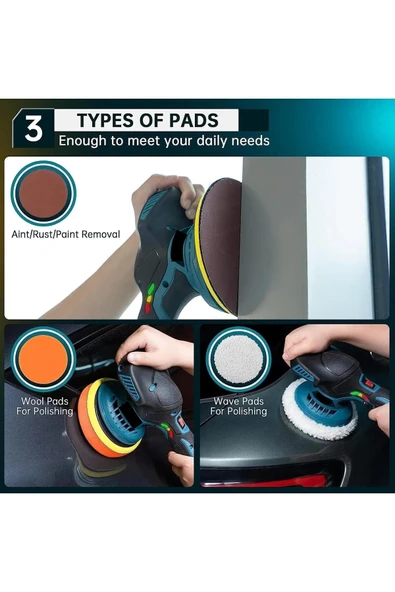 3 TYPES OF PADS
Enough to meet your daily needs

Aint/Rust/Paint Removal

Wool Pads
For Polishing

Wave Pads
For Polishing