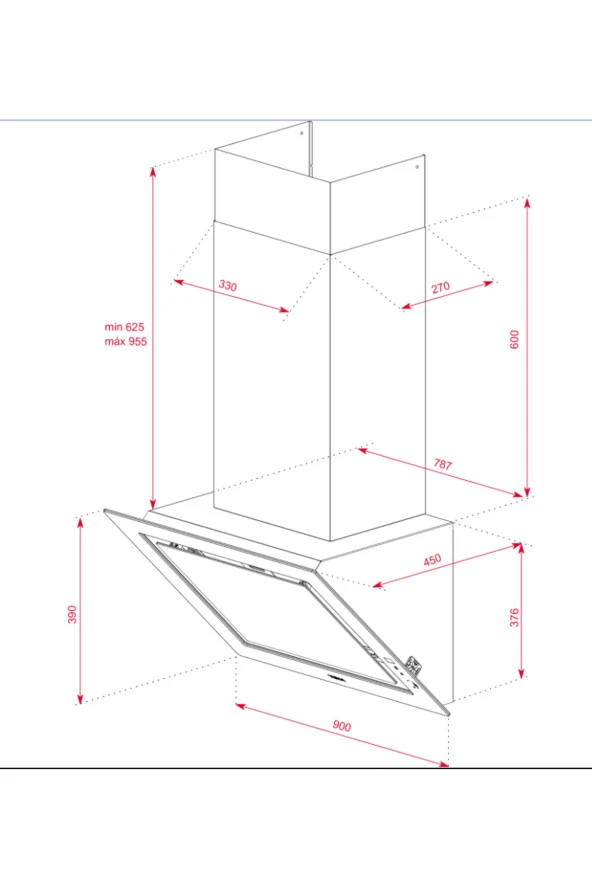 330
270
min 625
máx 955
600
787
450
390
376
900