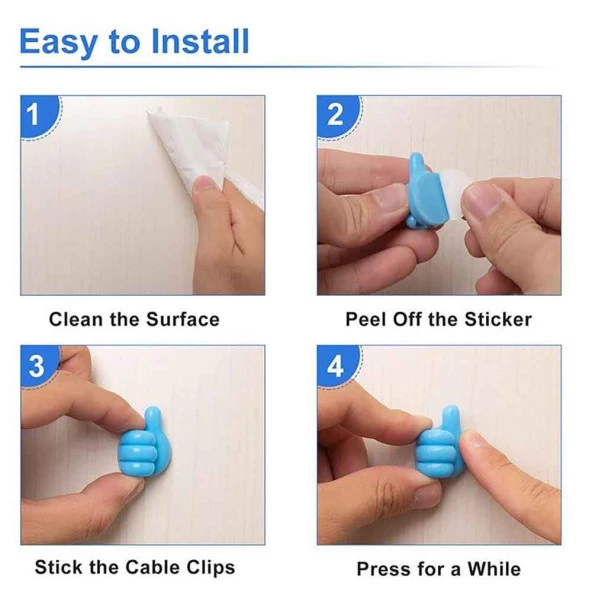 Easy to Install

1

Clean the Surface

2

Peel Off the Sticker

3

Stick the Cable Clips

4

Press for a While