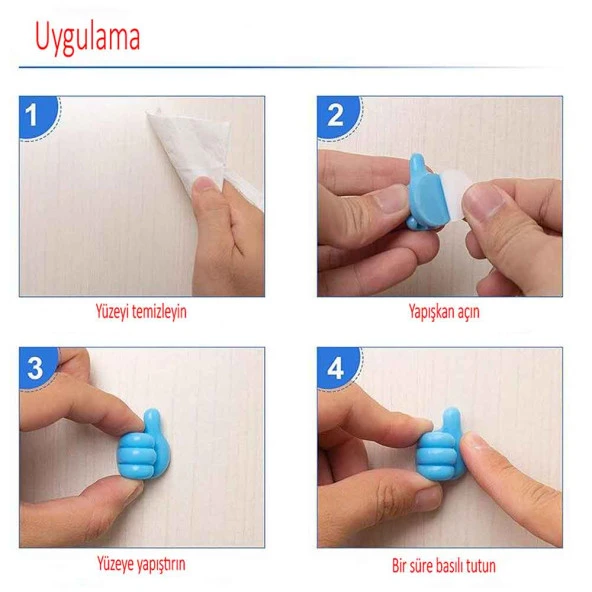 Uygulama

1

Yüzeyi temizleyin

2

Yapışkan açın

3

Yüzeye yapıştırın

4

Bir süre basılı tutun