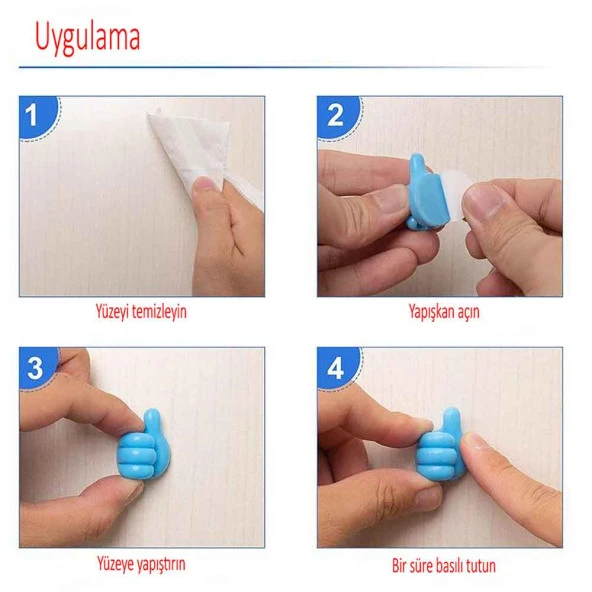 Uygulama

1

Yüzeyi temizleyin

2

Yapışkan açın

3

Yüzeye yapıştırın

4

Bir süre basılı tutun