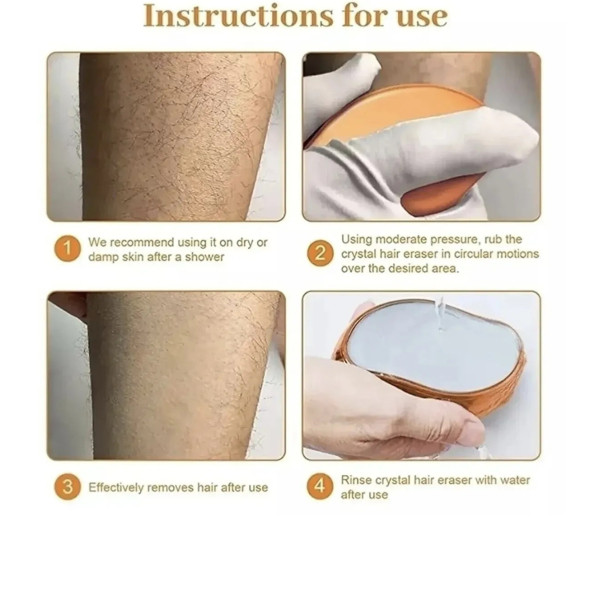 Instructions for use

1 We recommend using it on dry or damp skin after a shower

2 Using moderate pressure, rub the crystal hair eraser in circular motions over the desired area.

3 Effectively removes hair after use

4 Rinse crystal hair eraser with water after use