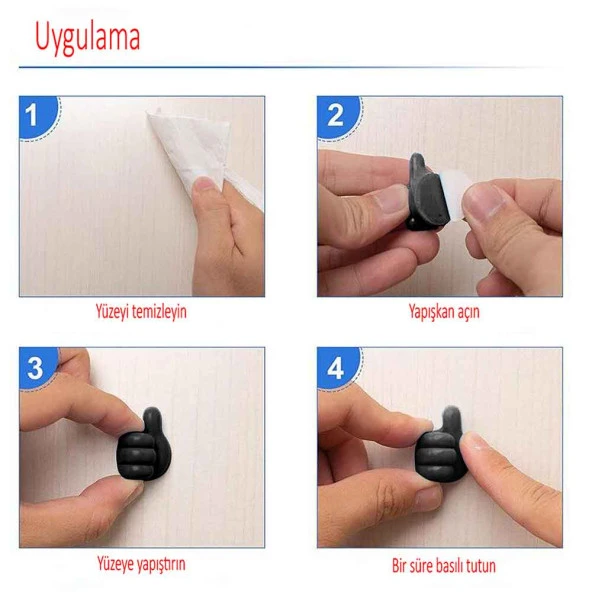 Uygulama

1

Yüzeyi temizleyin

2

Yapışkan açın

3

Yüzeye yapıştırın

4

Bir süre basılı tutun