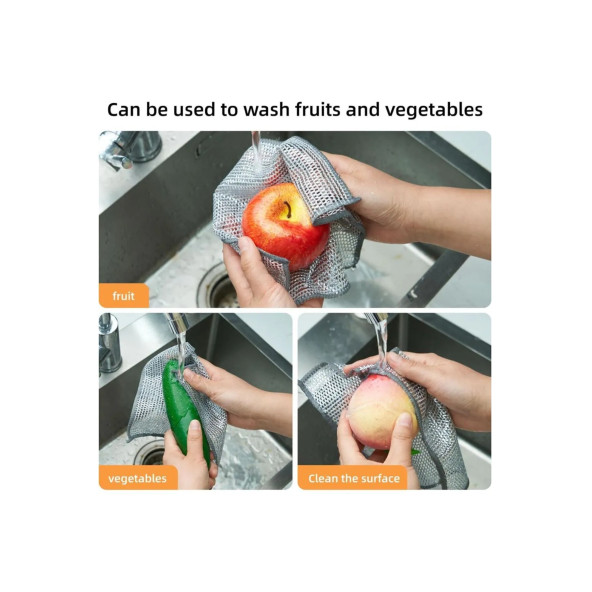 Can be used to wash fruits and vegetables

fruit

vegetables

Clean the surface