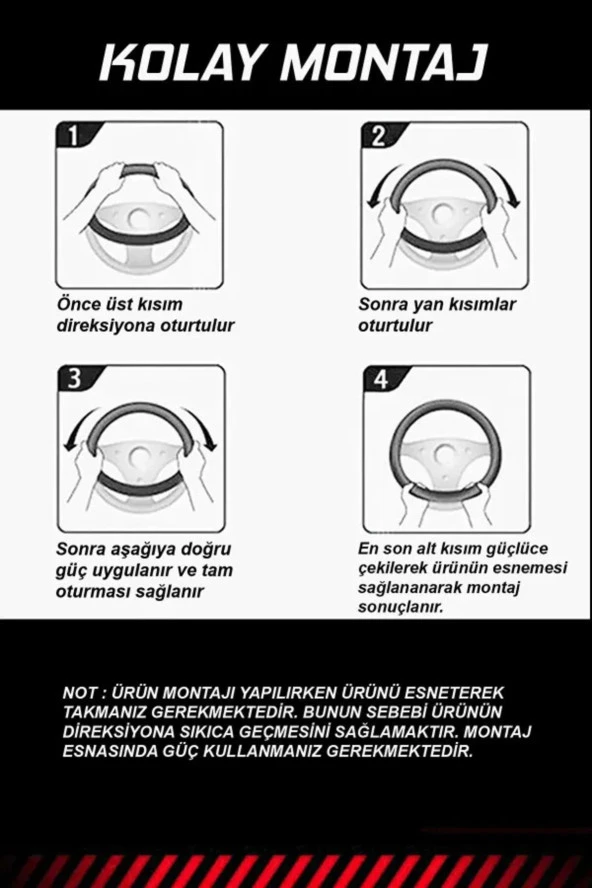 KOLAY MONTAJ

1

Önce üst kısım direksiyona oturtulur

2

Sonra yan kısımlar oturtulur

3

Sonra aşağıya doğru güç uygulanır ve tam oturması sağlanır

4

En son alt kısım güçlüce çekilerek ürünün esnemesi sağlananarak montaj sonuçlanır.

NOT : ÜRÜN MONTAJI YAPILIRKEN ÜRÜNÜ ESNETEREK TAKMANIZ GEREKMEKTEDİR. BUNUN SEBEBİ ÜRÜNÜN DİREKSİYONA SIKICA GEÇMESİNİ SAĞLAMAKTIR. MONTAJ ESNASINDA GÜÇ KULLANMANIZ GEREKMEKTEDİR.