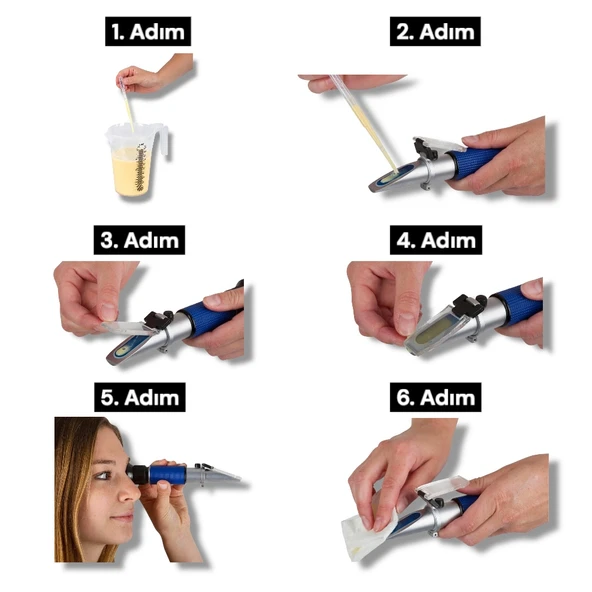 1. Adım

2. Adım

3. Adım

4. Adım

5. Adım

6. Adım