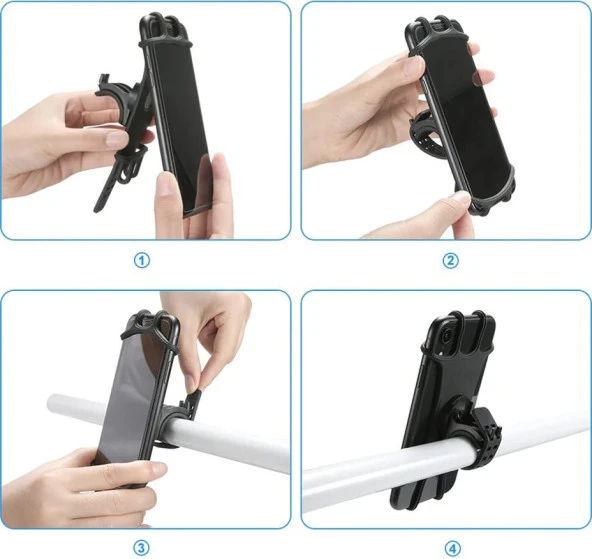 ①

②

③

④