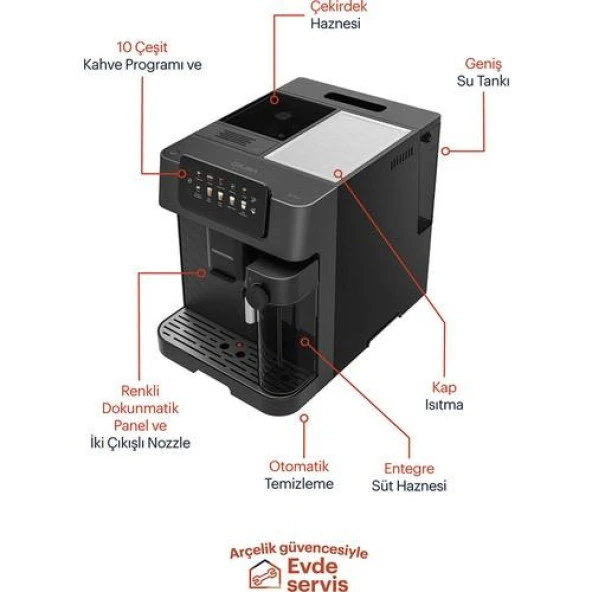 Çekirdek
Haznesi

10 Çeşit
Kahve Programı ve

Geniş
Su Tankı

Renkli
Dokunmatik
Panel ve
İki Çıkışlı Nozzle

Kap
Isıtma

Otomatik
Temizleme

Entegre
Süt Haznesi

Arçelik güvencesiyle
Evde
servis