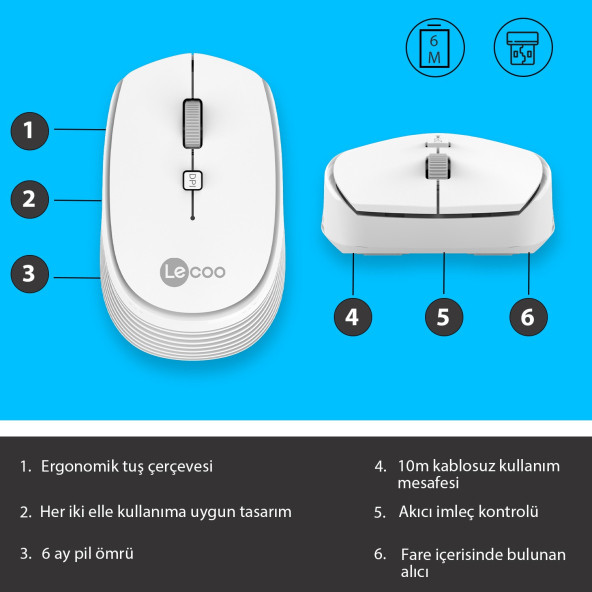 6
M

1

2

3

DPI

Lecoo

4

5

6

1. Ergonomik tuş çerçevesi

2. Her iki elle kullanıma uygun tasarım

3. 6 ay pil ömrü

4. 10m kablosuz kullanım mesafesi

5. Akıcı imleç kontrolü

6. Fare içerisinde bulunan alıcı