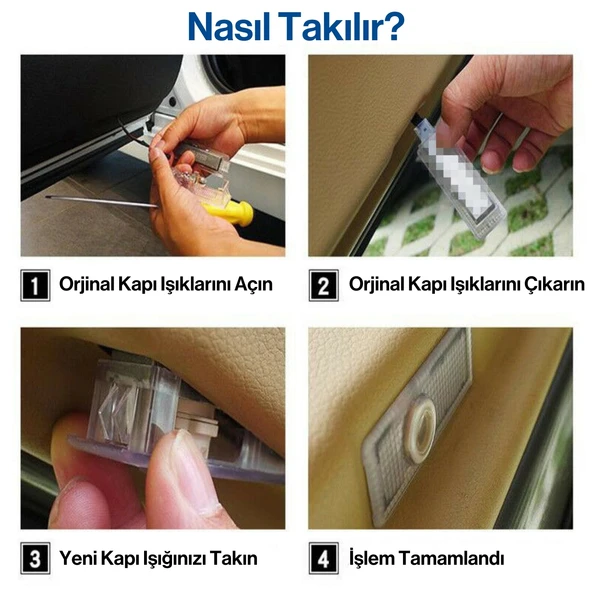 Nasıl Takılır?

1 Orjinal Kapı Işıklarını Açın

2 Orjinal Kapı Işıklarını Çıkarın

3 Yeni Kapı Işığınızı Takın

4 İşlem Tamamlandı