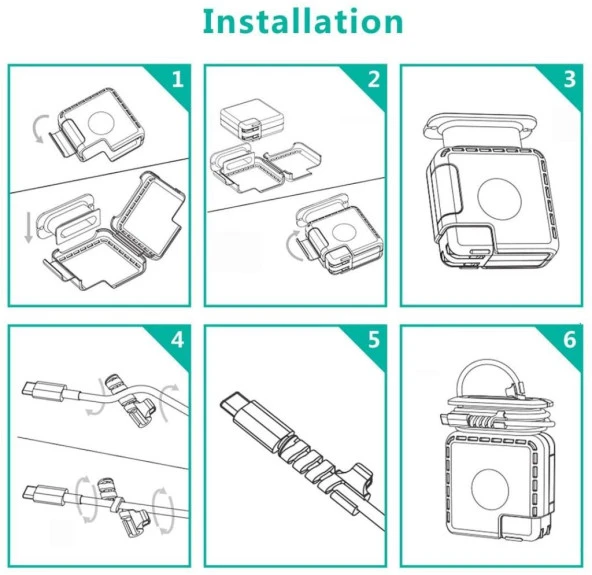 Installation

1

2

3

4

5

6