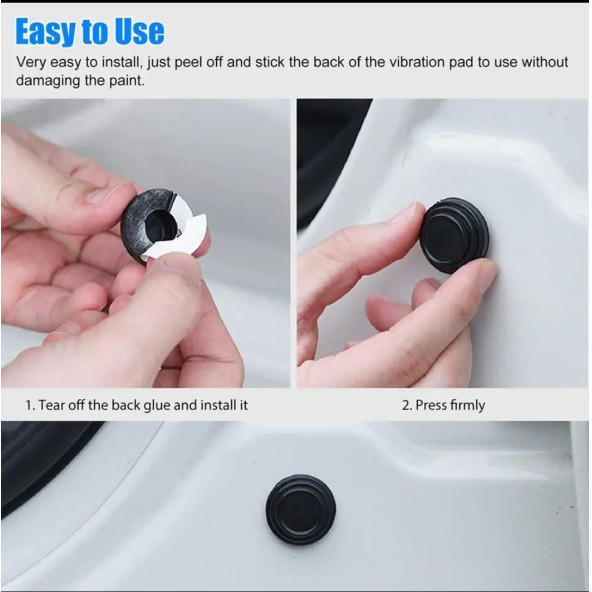 Easy to Use

Very easy to install, just peel off and stick the back of the vibration pad to use without damaging the paint.

1. Tear off the back glue and install it

2. Press firmly