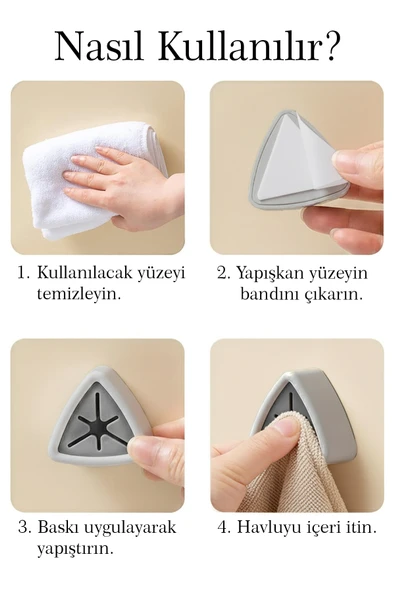 Nasıl Kullanılır?

1. Kullanılacak yüzeyi temizleyin.

2. Yapışkan yüzeyin bandını çıkarın.

3. Baskı uygulayarak yapıştırın.

4. Havluyu içeri itin.