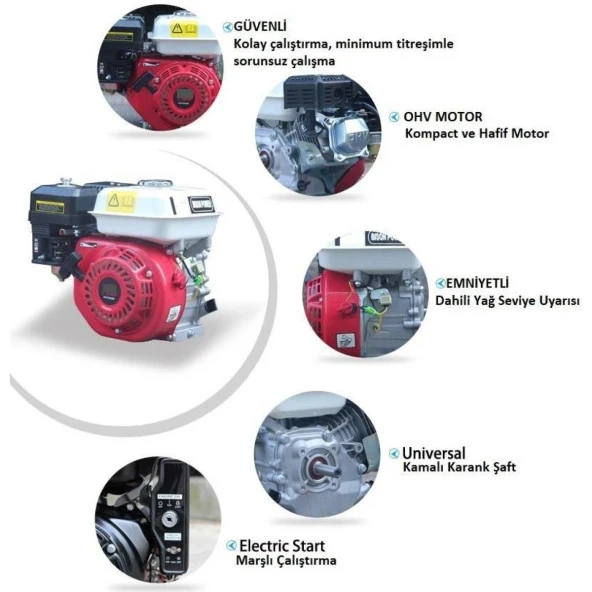 GÜVENLİ
Kolay çalıştırma, minimum titreşimle sorunsuz çalışma

OHV MOTOR
Kompact ve Hafif Motor

EMNİYETLİ
Dahili Yağ Seviye Uyarısı

Universal
Kamalı Karank Şaft

Electric Start
Marşlı Çalıştırma