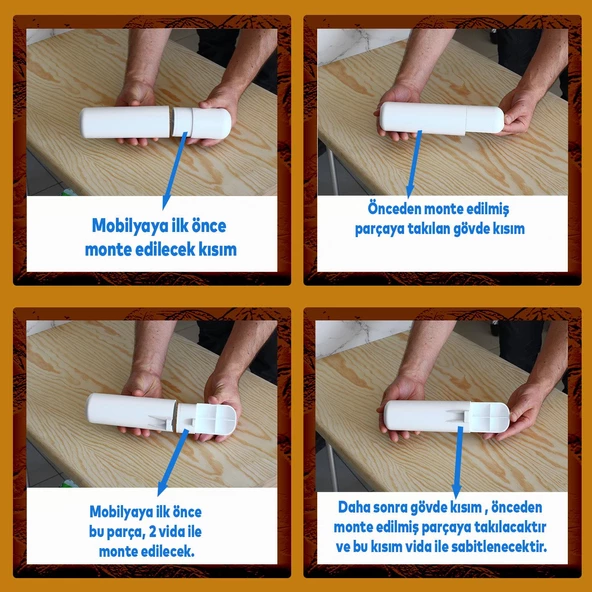 Mobilyaya ilk önce monte edilecek kısım

Önceden monte edilmiş parçaya takılan gövde kısım

Mobilyaya ilk önce bu parça, 2 vida ile monte edilecek.

Daha sonra gövde kısım , önceden monte edilmiş parçaya takılacaktır ve bu kısım vida ile sabitlenecektir.