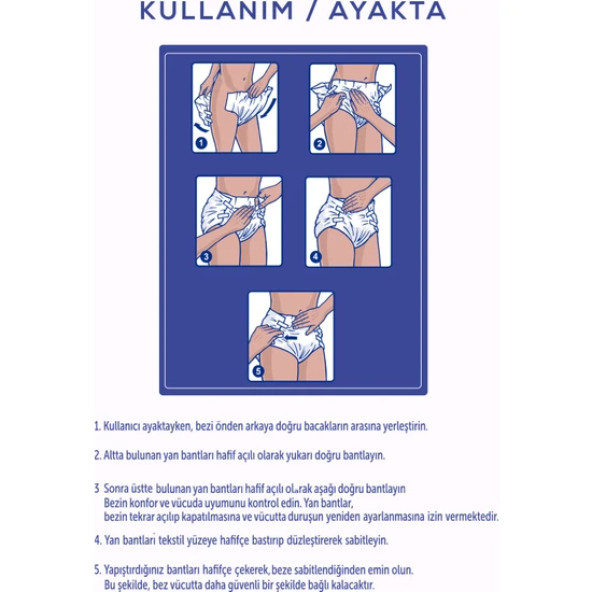 KULLANIM / AYAKTA

1

2

3

4

5

1. Kullanıcı ayaktayken, bezi önden arkaya doğru bacakların arasına yerleştirin.

2. Altta bulunan yan bantları hafif açılı olarak yukarı doğru bantlayın.

3 Sonra üstte bulunan yan bantları hafif açılı olarak aşağı doğru bantlayın
Bezin konfor ve vücuda uyumunu kontrol edin. Yan bantlar, bezin tekrar açılıp kapatılmasına ve vücutta duruşun yeniden ayarlanmasına izin vermektedir.

4. Yan bantları tekstil yüzeye hafifçe bastırıp düzleştirerek sabitleyin.

5. Yapıştırdığınız bantları hafifçe çekerek, beze sabitlendiğinden emin olun. Bu şekilde, bez vücutta daha güvenli bir şekilde bağlı kalacaktır.