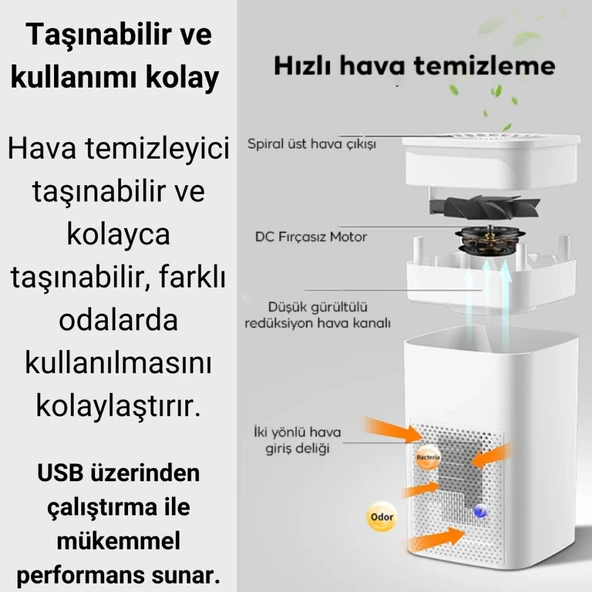 Taşınabilir ve kullanımı kolay

Hava temizleyici taşınabilir ve kolayca taşınabilir, farklı odalarda kullanılmasını kolaylaştırır.

USB üzerinden çalıştırma ile mükemmel performans sunar.

Hızlı hava temizleme

Spiral üst hava çıkışı

DC Fırçasız Motor

Düşük gürültülü redüksiyon hava kanalı

İki yönlü hava giriş deliği

Bacteria

Odor