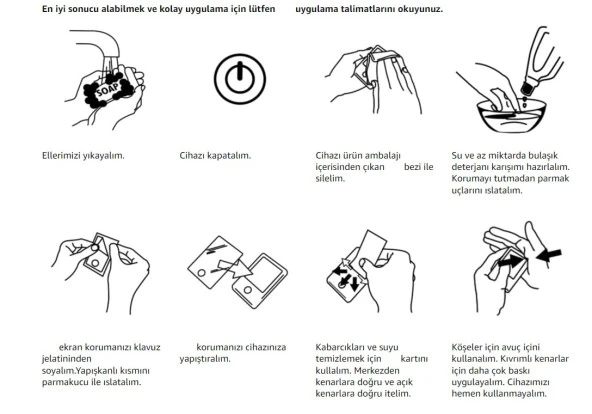 En iyi sonucu alabilmek ve kolay uygulama için lütfen uygulama talimatlarını okuyunuz.

SOAP

Ellerimizi yıkayalım.

Cihazı kapatalım.

Cihazı ürün ambalajı içerisinden çıkan bezi ile silelim.

Su ve az miktarda bulaşık deterjanı karışımı hazırlalım. Korumayı tutmadan parmak uçlarını ıslatalım.

ekran korumanızı klavuz jelatininden soyalım.Yapışkanlı kısmını parmakucu ile ıslatalım.

korumanızı cihazınıza yapıştıralım.

Kabarcıkları ve suyu temizlemek için kartını kullalım. Merkezden kenarlara doğru ve açık kenarlara doğru itelim.

Köşeler için avuç içini kullanalım. Kıvrımlı kenarlar için daha çok baskı uygulayalım. Cihazımızı hemen kullanmayalım.