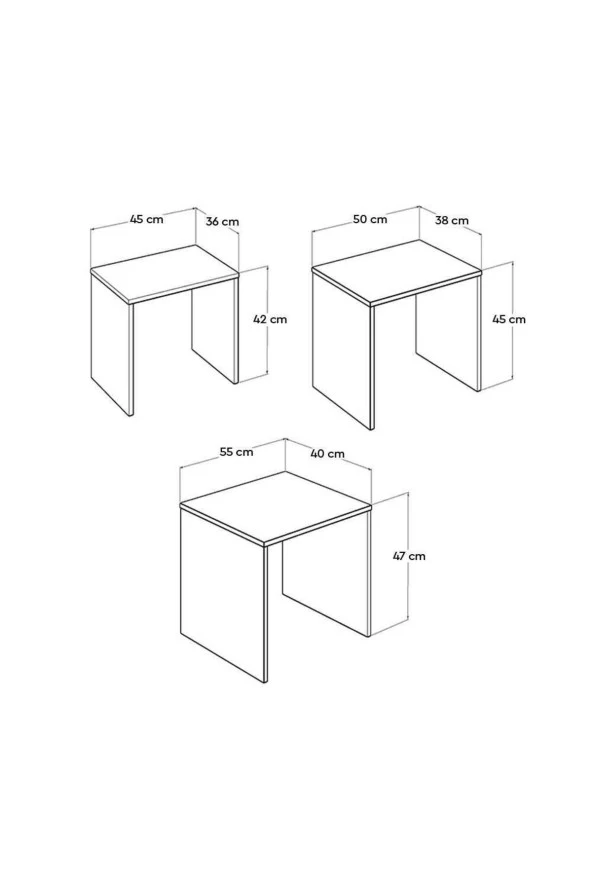 45 cm
36 cm
42 cm

50 cm
38 cm
45 cm

55 cm
40 cm
47 cm