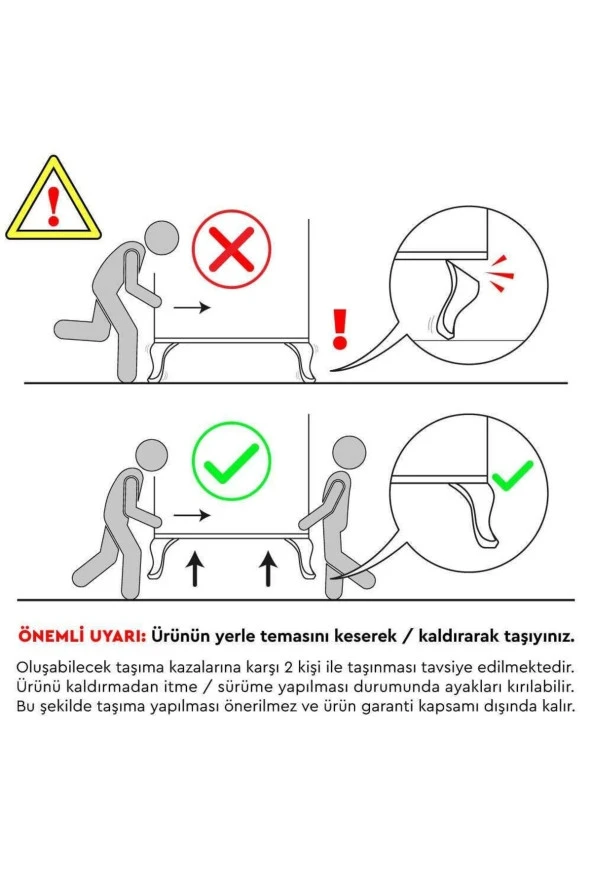 ÖNEMLİ UYARI: Ürünün yerle temasını keserek / kaldırarak taşıyınız.

Oluşabilecek taşıma kazalarına karşı 2 kişi ile taşınması tavsiye edilmektedir. Ürünü kaldırmadan itme / sürüme yapılması durumunda ayakları kırılabilir. Bu şekilde taşıma yapılması önerilmez ve ürün garanti kapsamı dışında kalır.