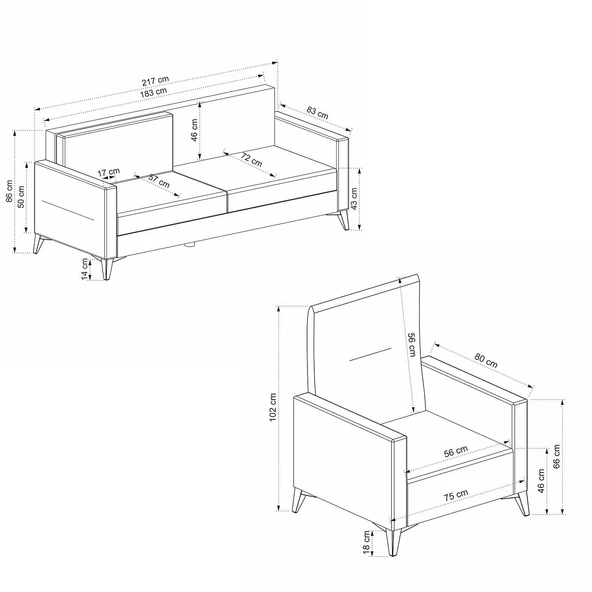 217 cm
183 cm
83 cm
46 cm
72 cm
17 cm
57 cm
86 cm
50 cm
43 cm
14 cm

102 cm
56 cm
80 cm
56 cm
75 cm
66 cm
46 cm
18 cm