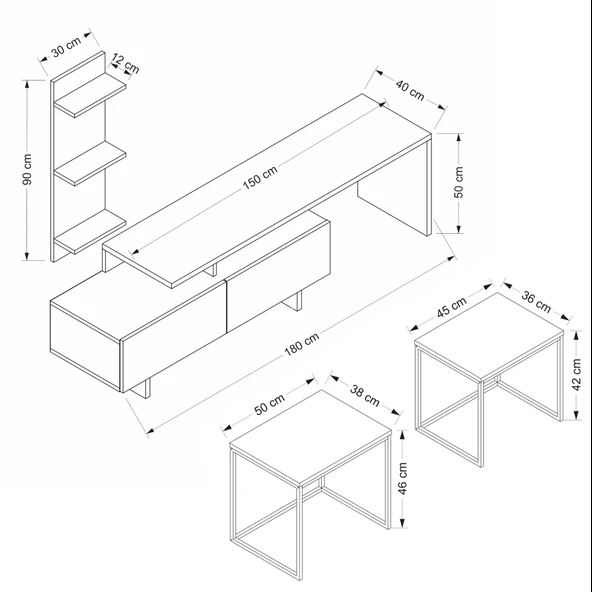 30 cm
12 cm
90 cm
40 cm
150 cm
50 cm
180 cm
45 cm
36 cm
42 cm
50 cm
38 cm
46 cm