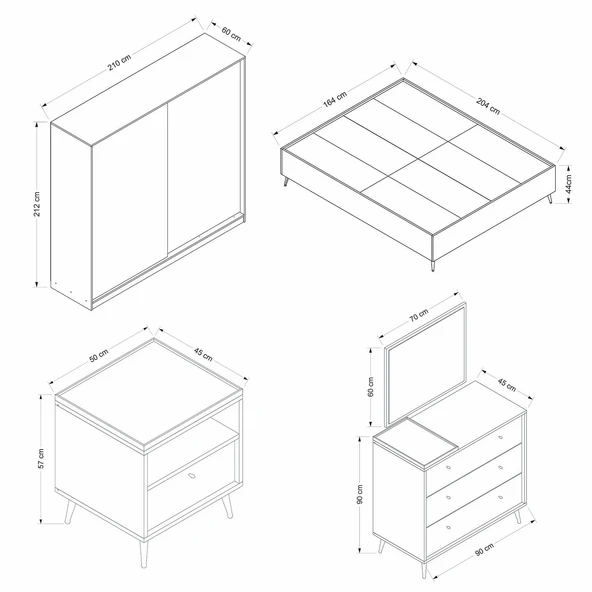 210 cm
60 cm
212 cm
164 cm
204 cm
44cm
50 cm
45 cm
57 cm
70 cm
60 cm
45 cm
90 cm
90 cm