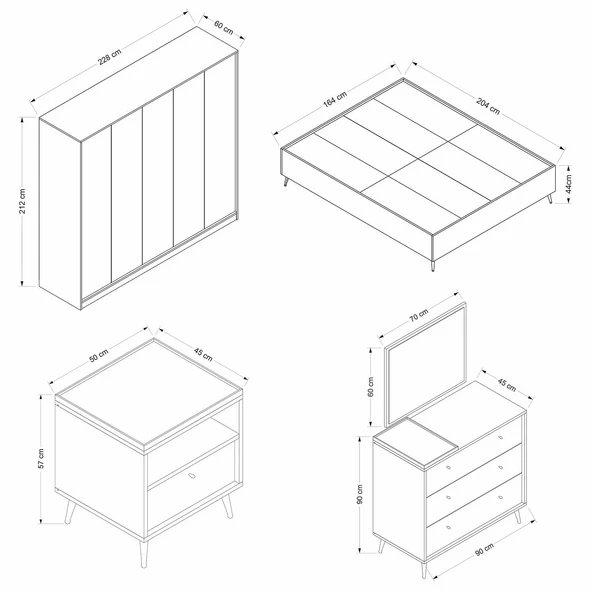 228 cm
60 cm
212 cm
164 cm
204 cm
44cm
50 cm
45 cm
57 cm
70 cm
60 cm
45 cm
90 cm
90 cm