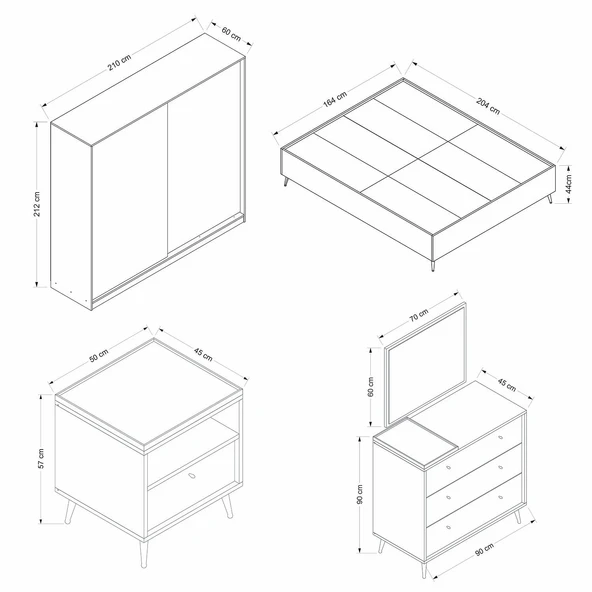 210 cm
60 cm
212 cm

164 cm
204 cm
44cm

50 cm
45 cm
57 cm

70 cm
60 cm
45 cm
90 cm
90 cm