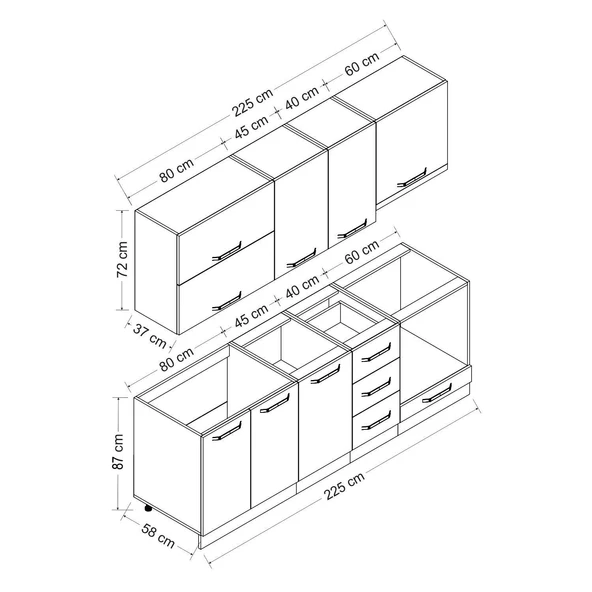 225 cm
80 cm
45 cm
40 cm
60 cm
72 cm
37 cm
80 cm
45 cm
40 cm
60 cm
87 cm
58 cm
225 cm