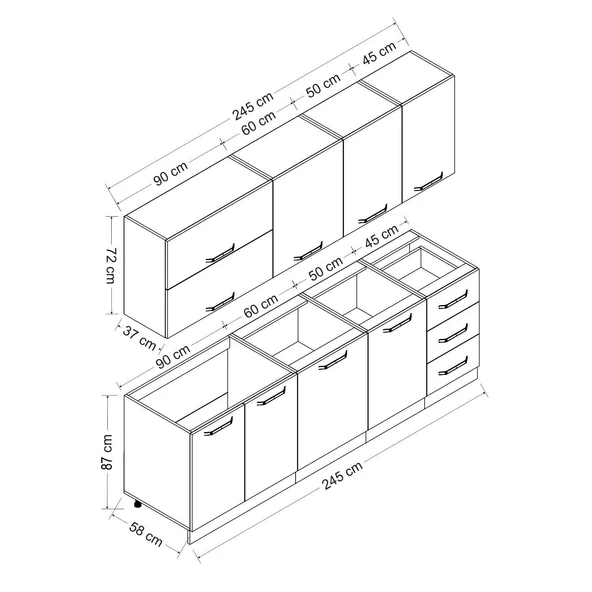 245 cm
90 cm
60 cm
50 cm
45 cm
72 cm
37 cm
90 cm
60 cm
50 cm
45 cm
87 cm
58 cm
245 cm