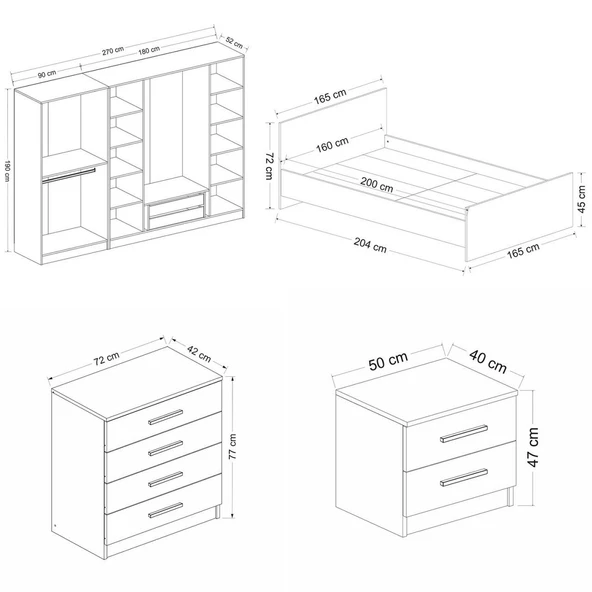 270 cm
90 cm
180 cm
52 cm
190 cm

165 cm
160 cm
72 cm
200 cm
45 cm
204 cm
165 cm

72 cm
42 cm
77 cm

50 cm
40 cm
47 cm