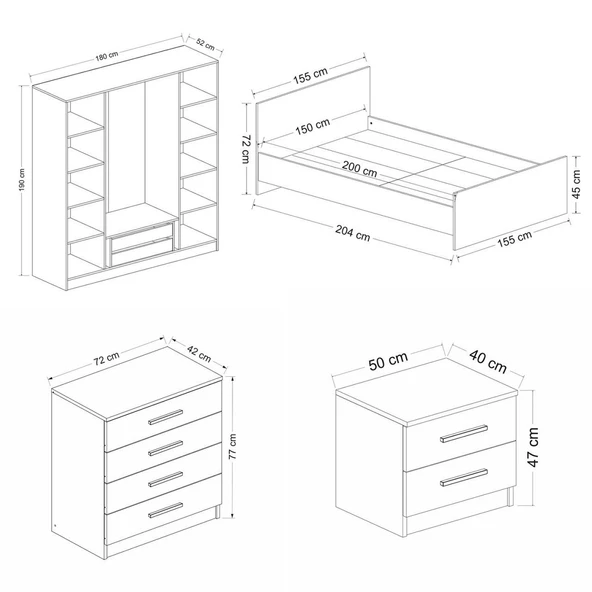 180 cm
52 cm
190 cm

155 cm
150 cm
72 cm
200 cm
45 cm
204 cm
155 cm

72 cm
42 cm
77 cm

50 cm
40 cm
47 cm