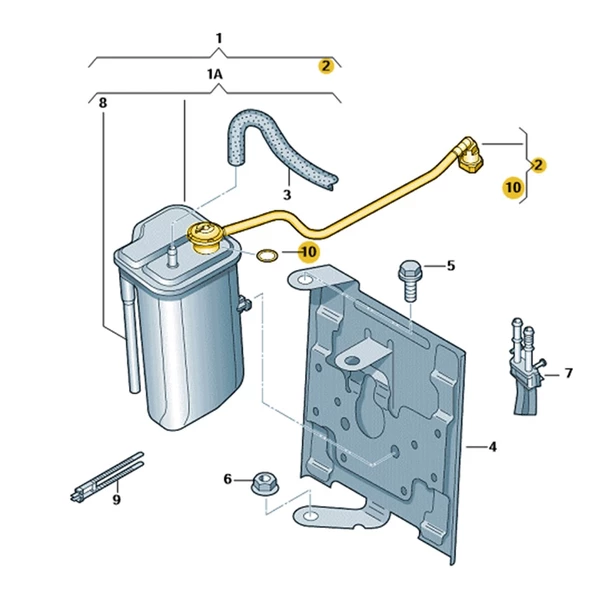 1
2
1A
8
3
2
10
10
5
7
4
6
9