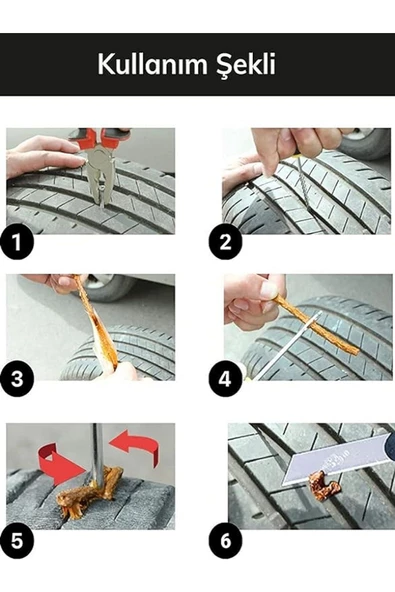 Kullanım Şekli

1

2

3

4

5

6