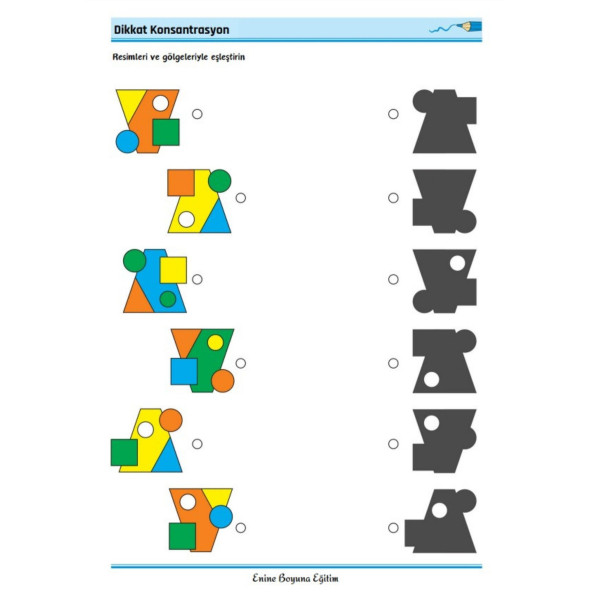 Dikkat Konsantrasyon

Resimleri ve gölgeleriyle eşleştirin

Enine Boyuna Eğitim