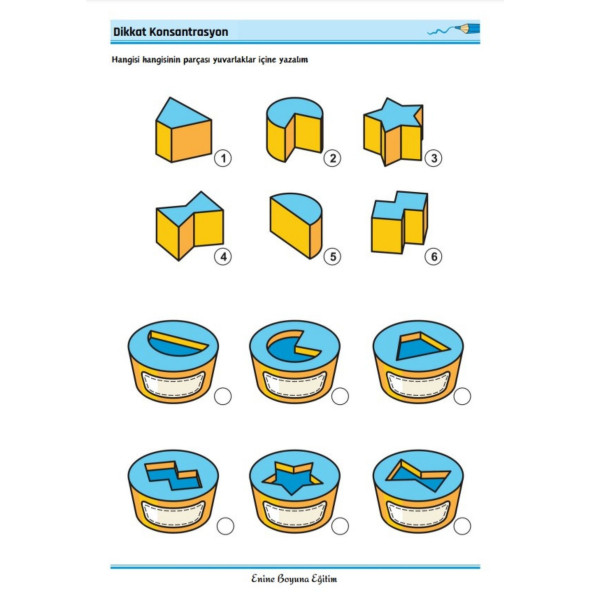 Dikkat Konsantrasyon

Hangisi hangisinin parçası yuvarlaklar içine yazalım

1

2

3

4

5

6

Enine Boyuna Eğitim