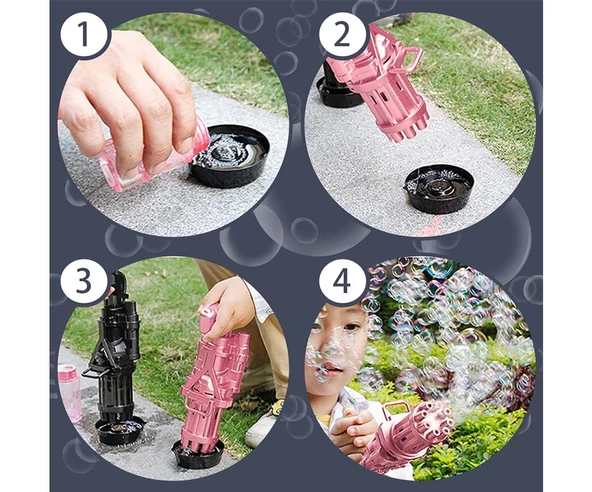 1

2

3

4