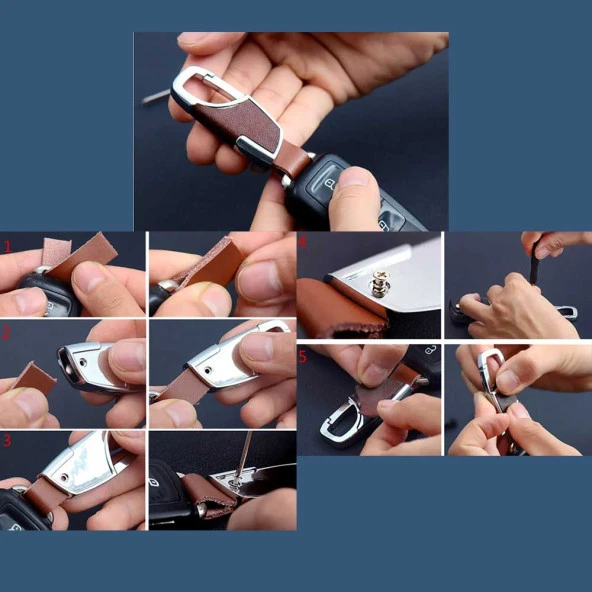 1

2

3

4

5