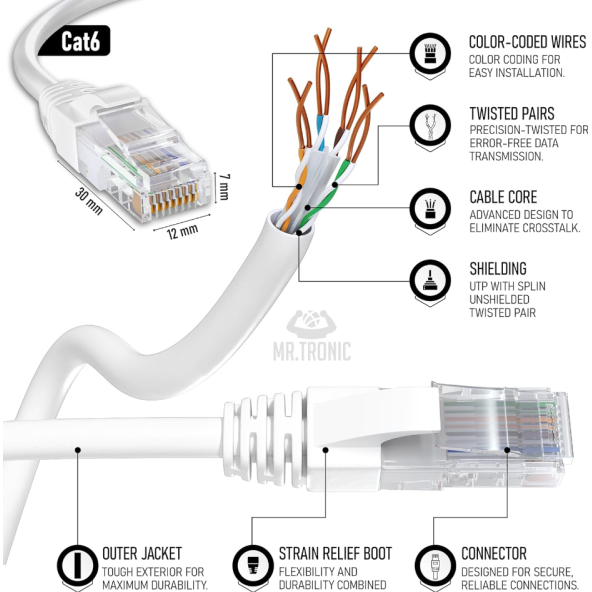 Cat6

30 mm

12 mm

7 mm

COLOR-CODED WIRES
COLOR CODING FOR EASY INSTALLATION.

TWISTED PAIRS
PRECISION-TWISTED FOR ERROR-FREE DATA TRANSMISSION.

CABLE CORE
ADVANCED DESIGN TO ELIMINATE CROSSTALK.

SHIELDING
UTP WITH SPLIN UNSHIELDED TWISTED PAIR

MR.TRONIC

OUTER JACKET
TOUGH EXTERIOR FOR MAXIMUM DURABILITY.

STRAIN RELIEF BOOT
FLEXIBILITY AND DURABILITY COMBINED

CONNECTOR
DESIGNED FOR SECURE, RELIABLE CONNECTIONS.