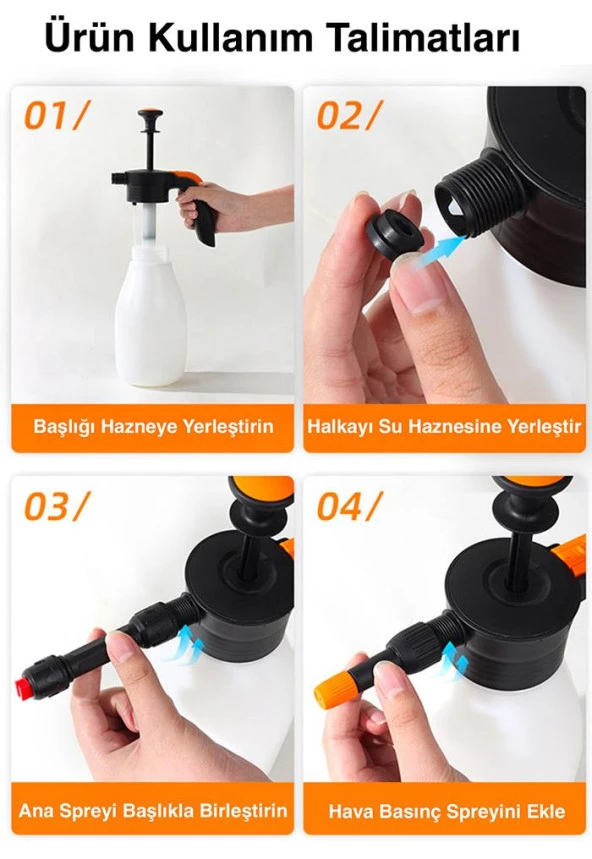 Ürün Kullanım Talimatları

01/

Başlığı Hazneye Yerleştirin

02/

Halkayı Su Haznesine Yerleştir

03/

Ana Spreyi Başlıkla Birleştirin

04/

Hava Basınç Spreyini Ekle