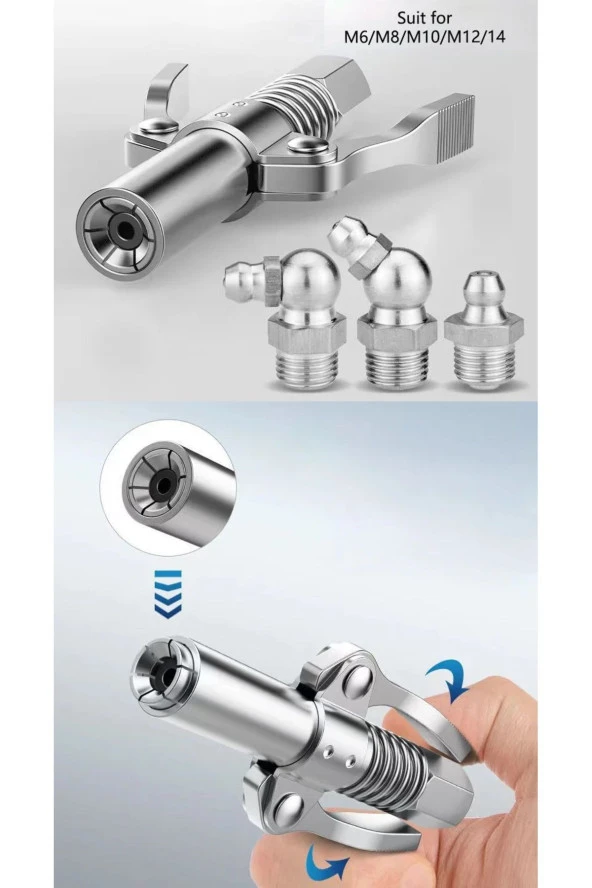 Suit for
M6/M8/M10/M12/14