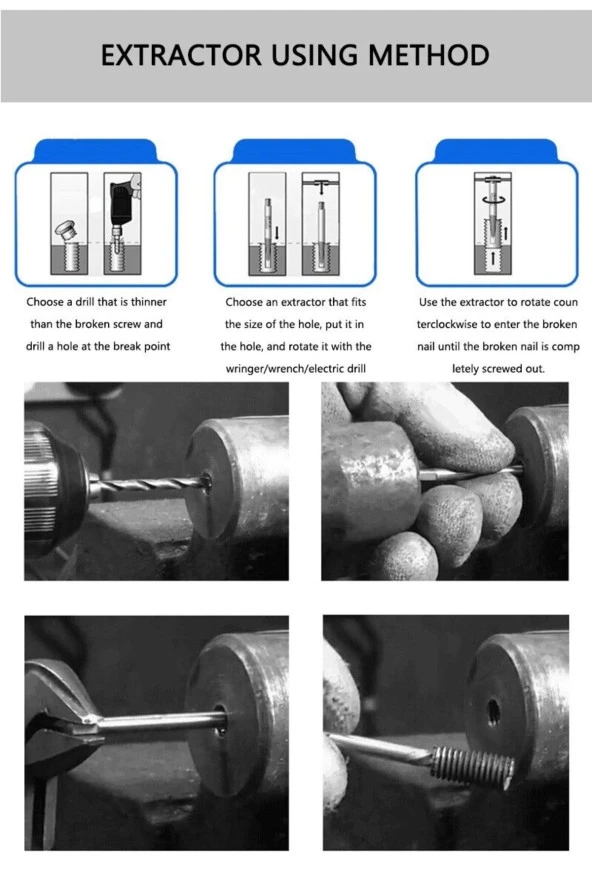 EXTRACTOR USING METHOD

Choose a drill that is thinner than the broken screw and drill a hole at the break point

Choose an extractor that fits the size of the hole, put it in the hole, and rotate it with the wringer/wrench/electric drill

Use the extractor to rotate coun terclockwise to enter the broken nail until the broken nail is comp letely screwed out.